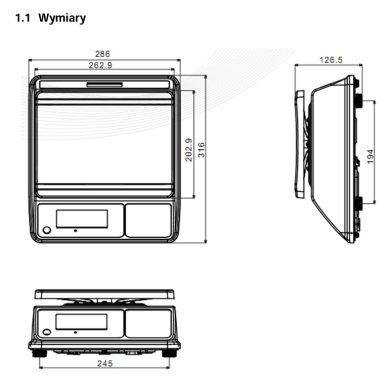 1.1 Wymiary

286
262.9
202.9
316
126.5
194
245